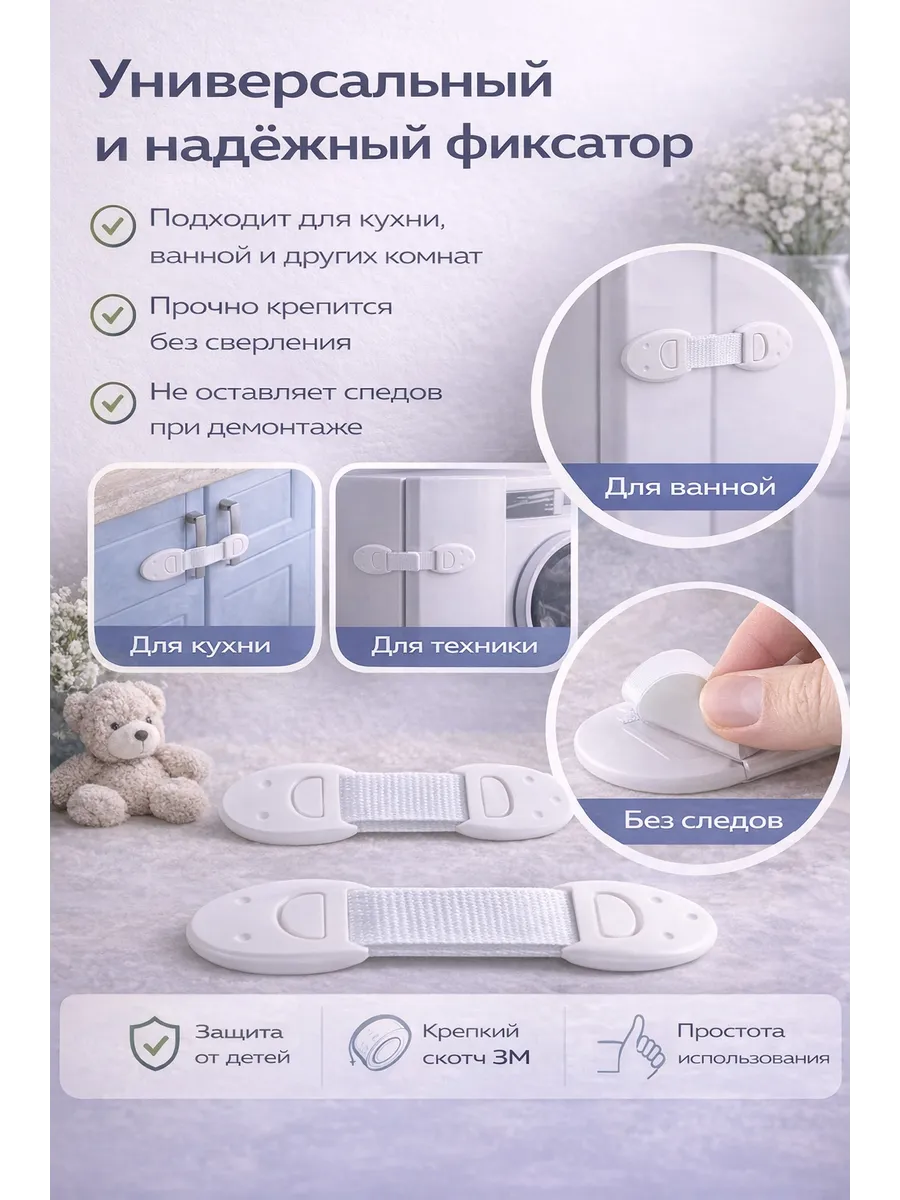 Универсальный и надёжный фиксатор

Подходит для кухни, ванной и других комнат

Прочно крепится без сверления

Не оставляет спедов при демонтаже

Для ванной

Для кухни

Для техники

Без следов

Защита от детей

Крепкий скотч 3М

Простота использования